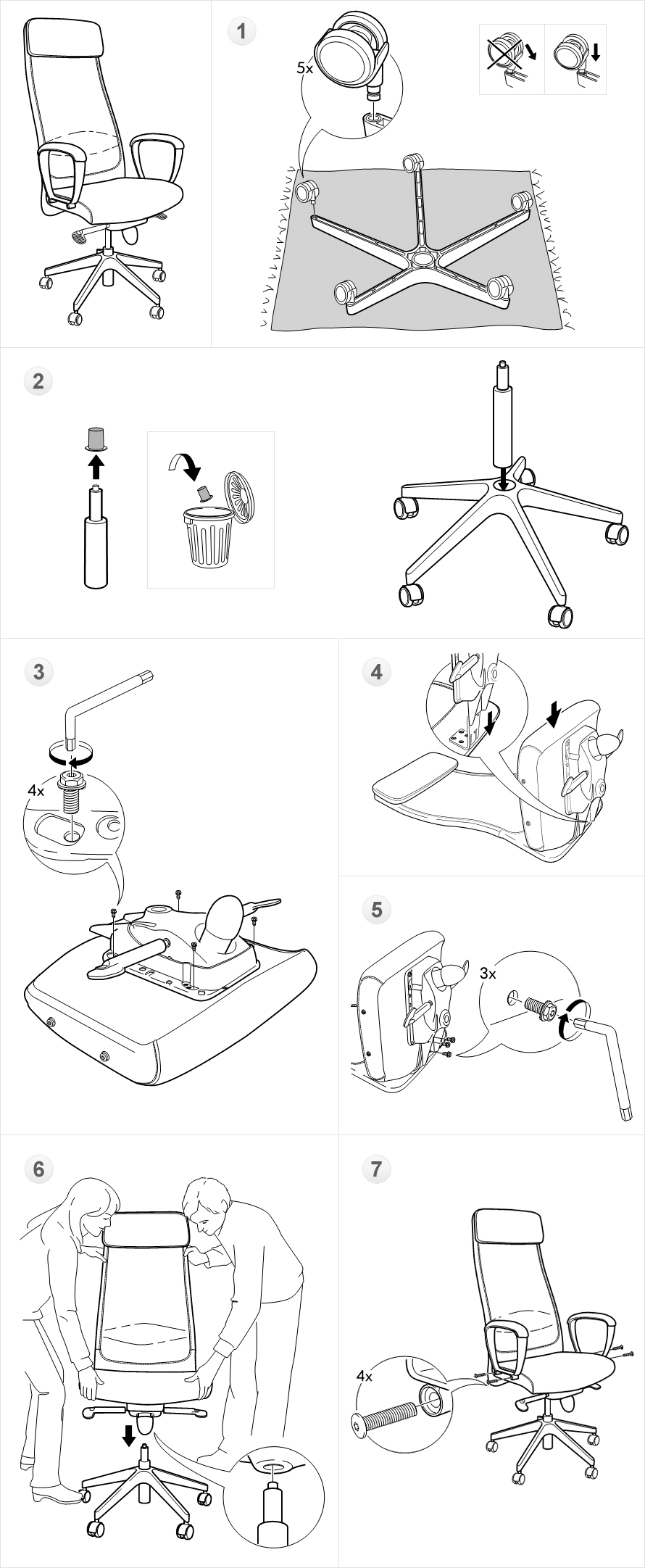 1

5x

2

3

4x

4

5

3x

6

7

4x